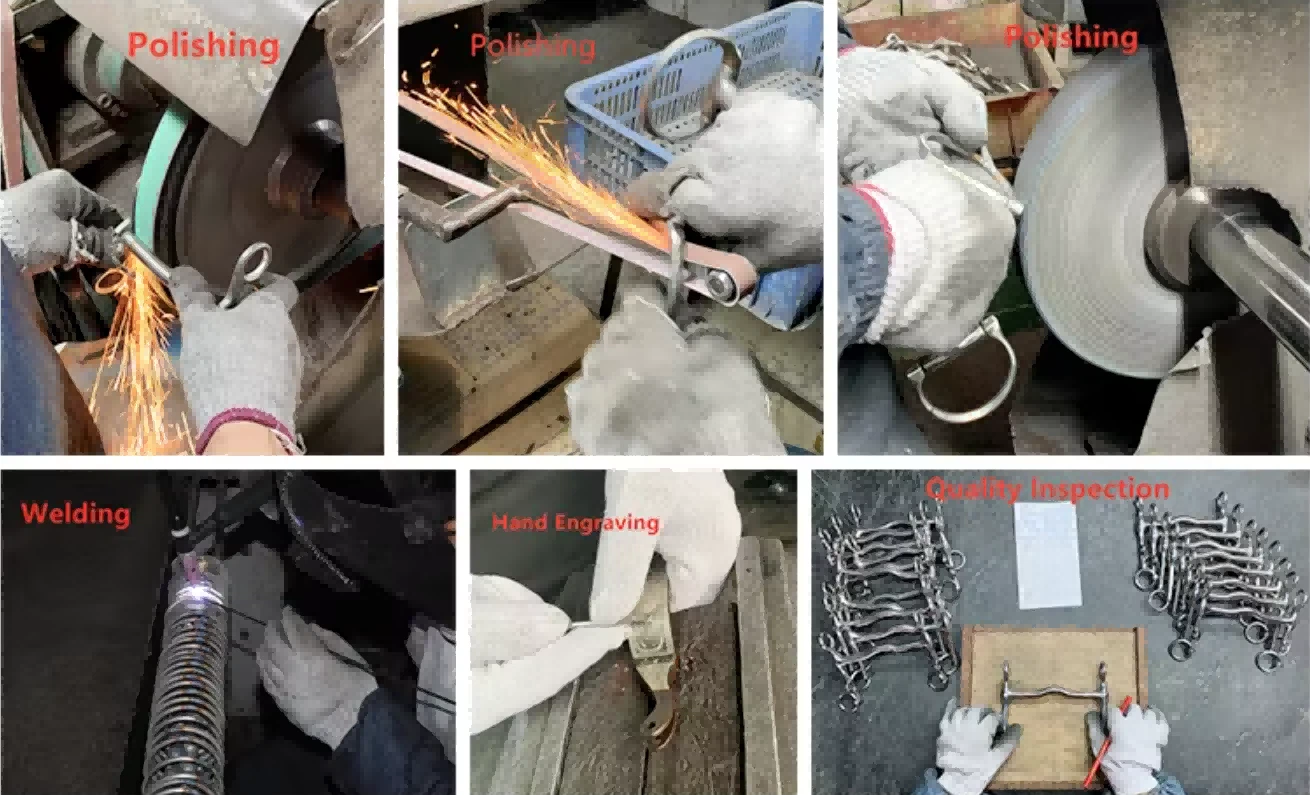 Polishing

Polishing

Polishing

Welding

Hand Engraving

Quality Inspection